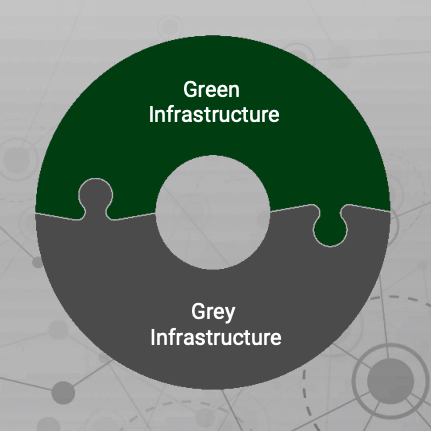 Green Infrastructure

Grey Infrastructure